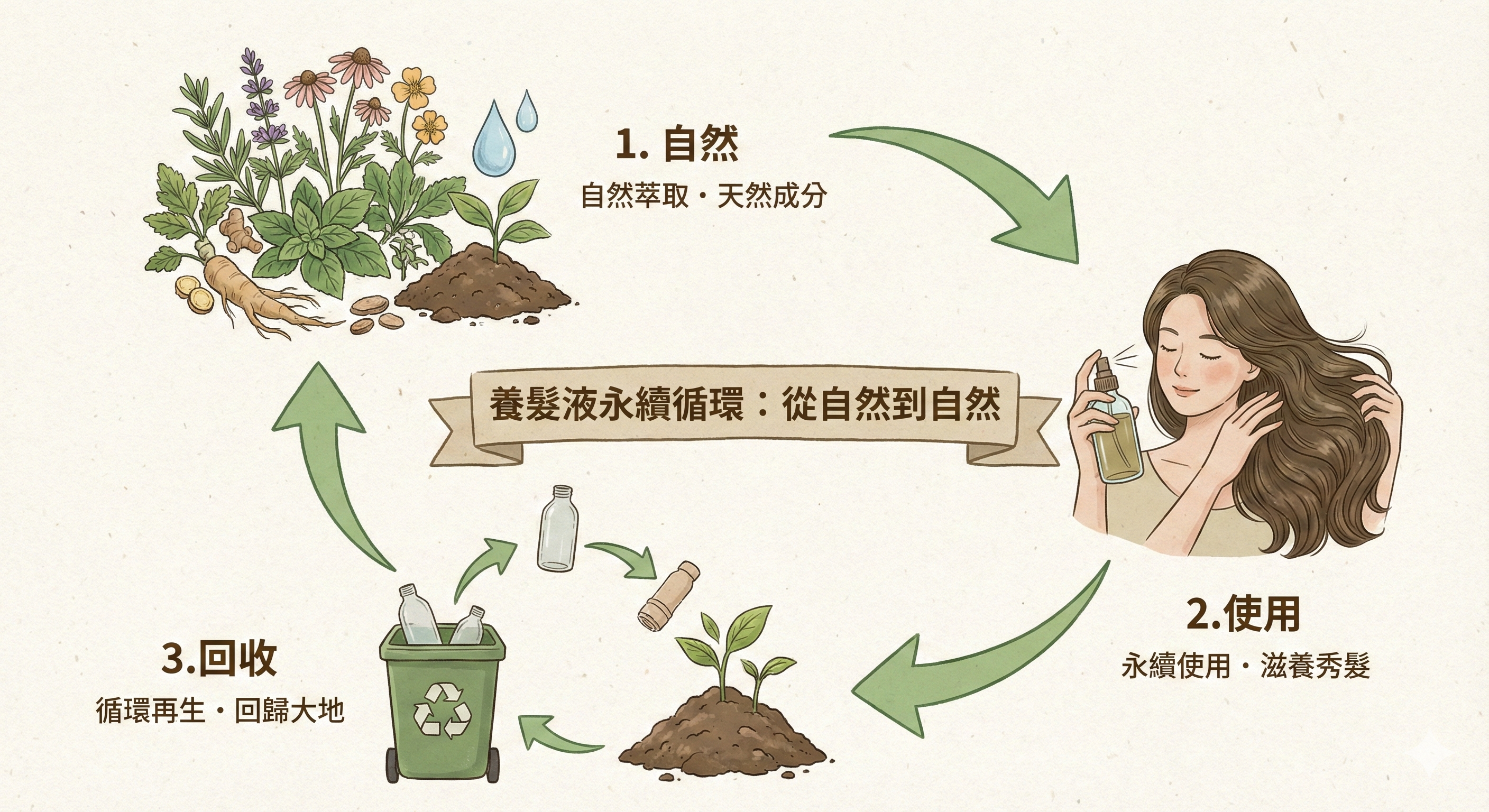 1. 自然
自然萃取・天然成分

養髮液永續循環：從自然到自然

2.使用
永續使用・滋養秀髮

3.回收
循環再生・回歸大地